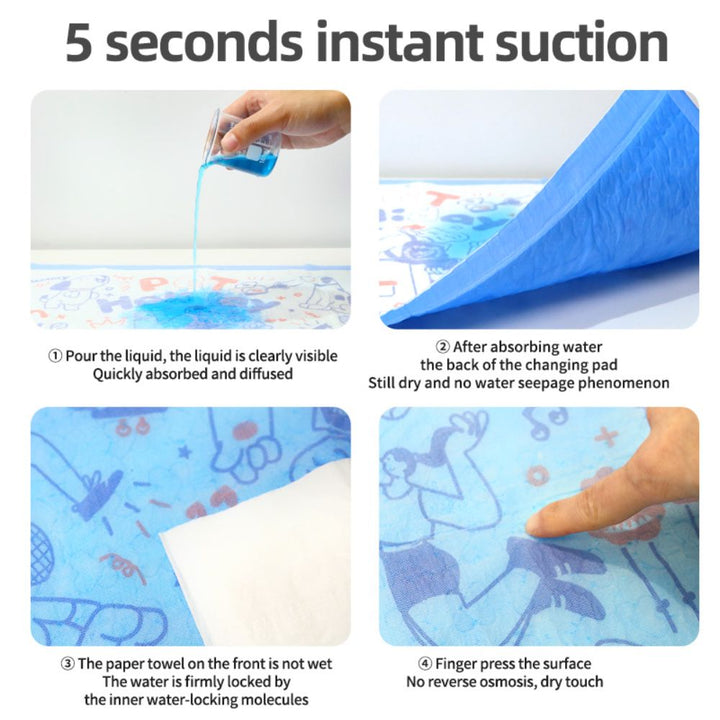 5 seconds instant suction

① Pour the liquid, the liquid is clearly visible
Quickly absorbed and diffused

② After absorbing water
the back of the changing pad
Still dry and no water seepage phenomenon

③ The paper towel on the front is not wet
The water is firmly locked by
the inner water-locking molecules

④ Finger press the surface
No reverse osmosis, dry touch